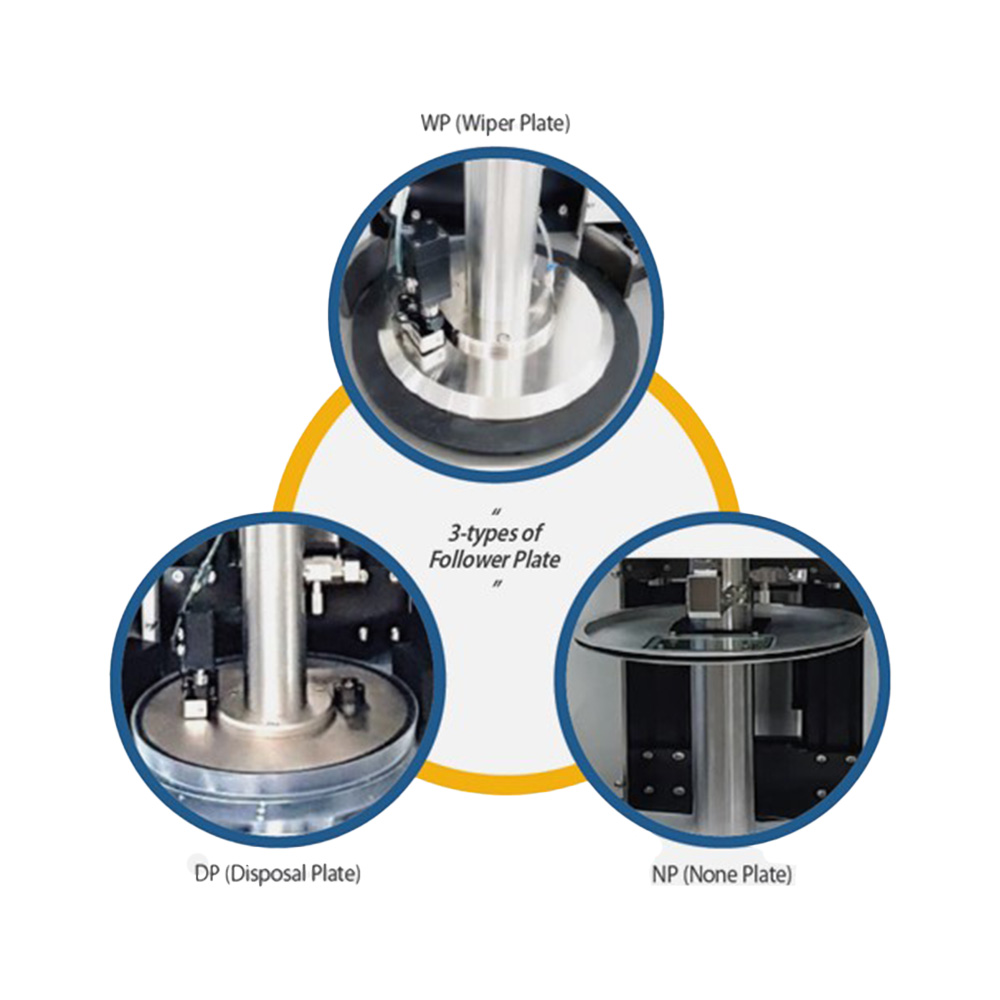 WP (Wiper Plate)

"
3-types of
Follower Plate
"

DP (Disposal Plate)

NP (None Plate)